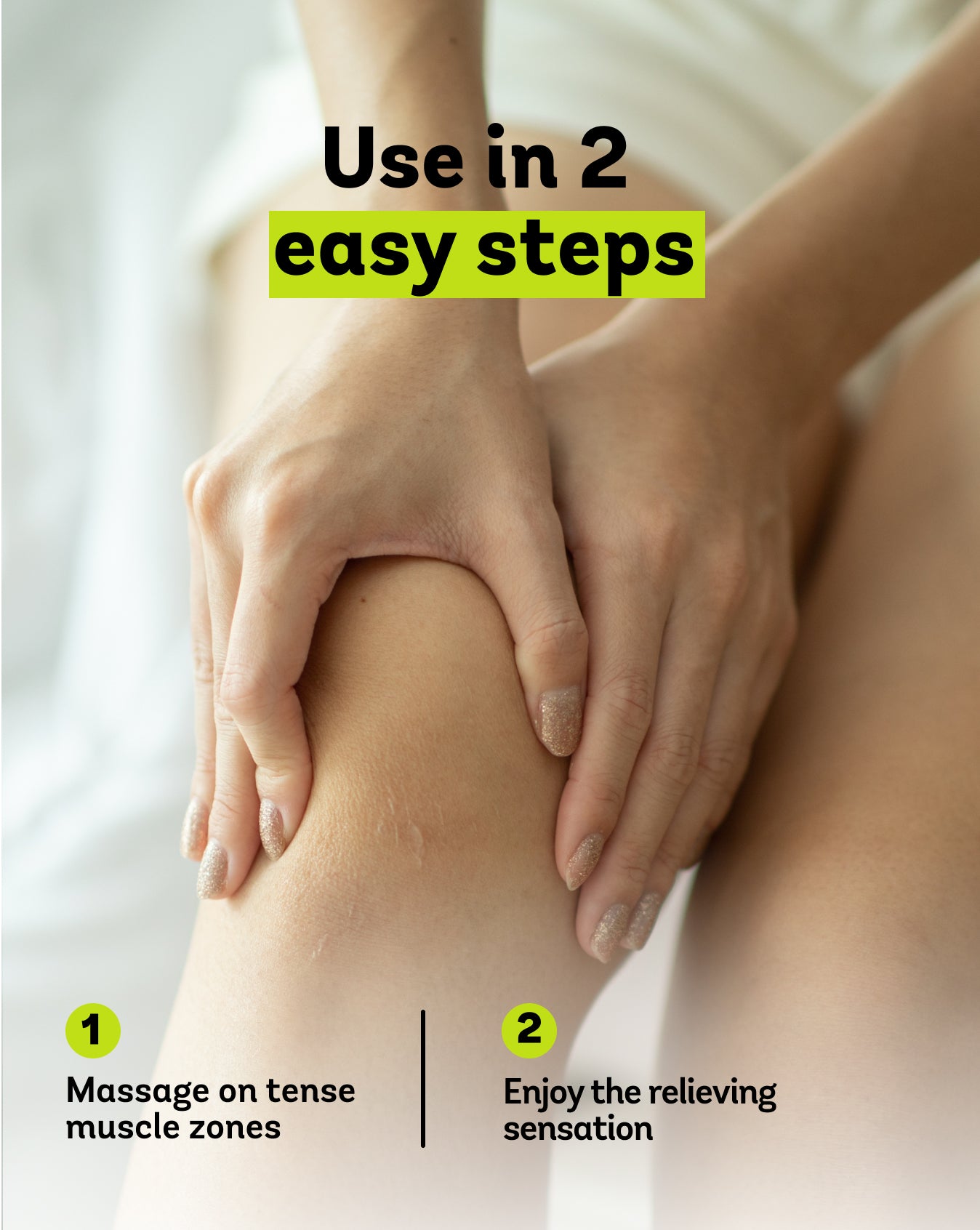 Use in 2 easy steps

1
Massage on tense muscle zones

2
Enjoy the relieving sensation